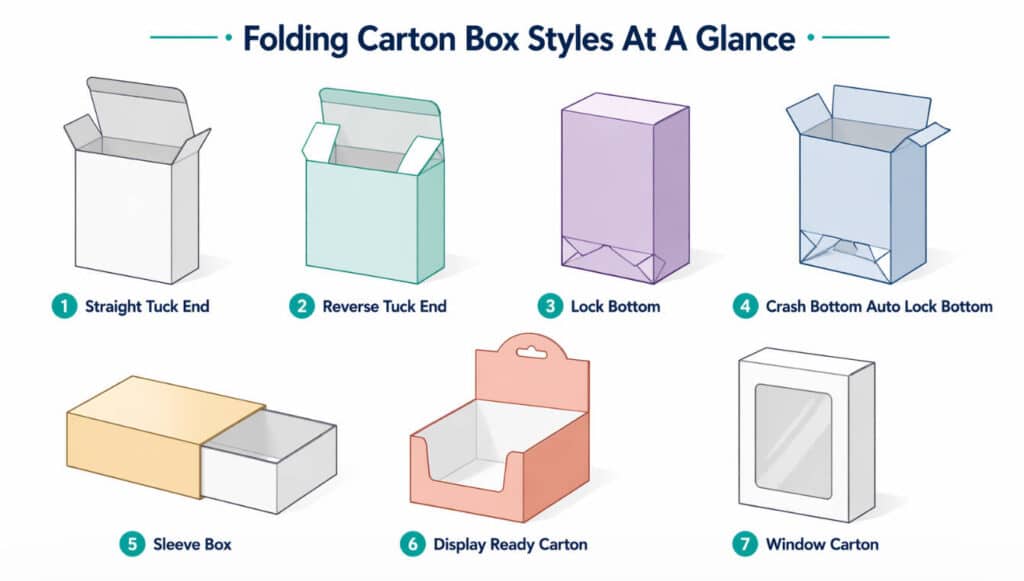 Folding Carton Box Styles At A Glance

1 Straight Tuck End

2 Reverse Tuck End

3 Lock Bottom

4 Crash Bottom Auto Lock Bottom

5 Sleeve Box

6 Display Ready Carton

7 Window Carton